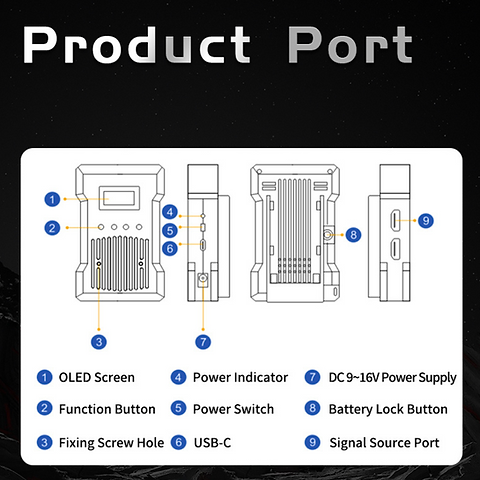 Product Port

1
2
3
4
5
6
7
8
9

1 OLED Screen
2 Function Button
3 Fixing Screw Hole

4 Power Indicator
5 Power Switch
6 USB-C

7 DC 9~16V Power Supply
8 Battery Lock Button
9 Signal Source Port